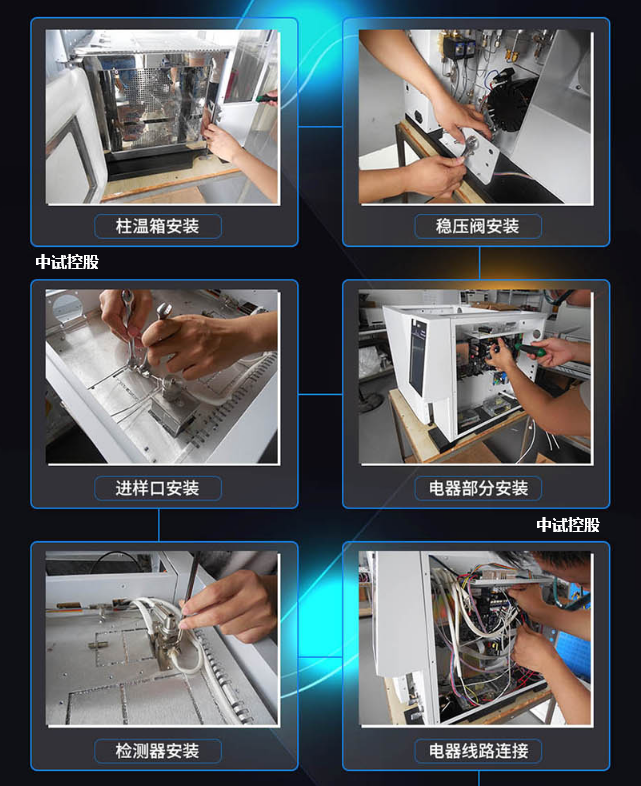 柱温箱安装

稳压阀安装

中试控股

进样口安装

电器部分安装

中试控股

检测器安装

电器线路连接